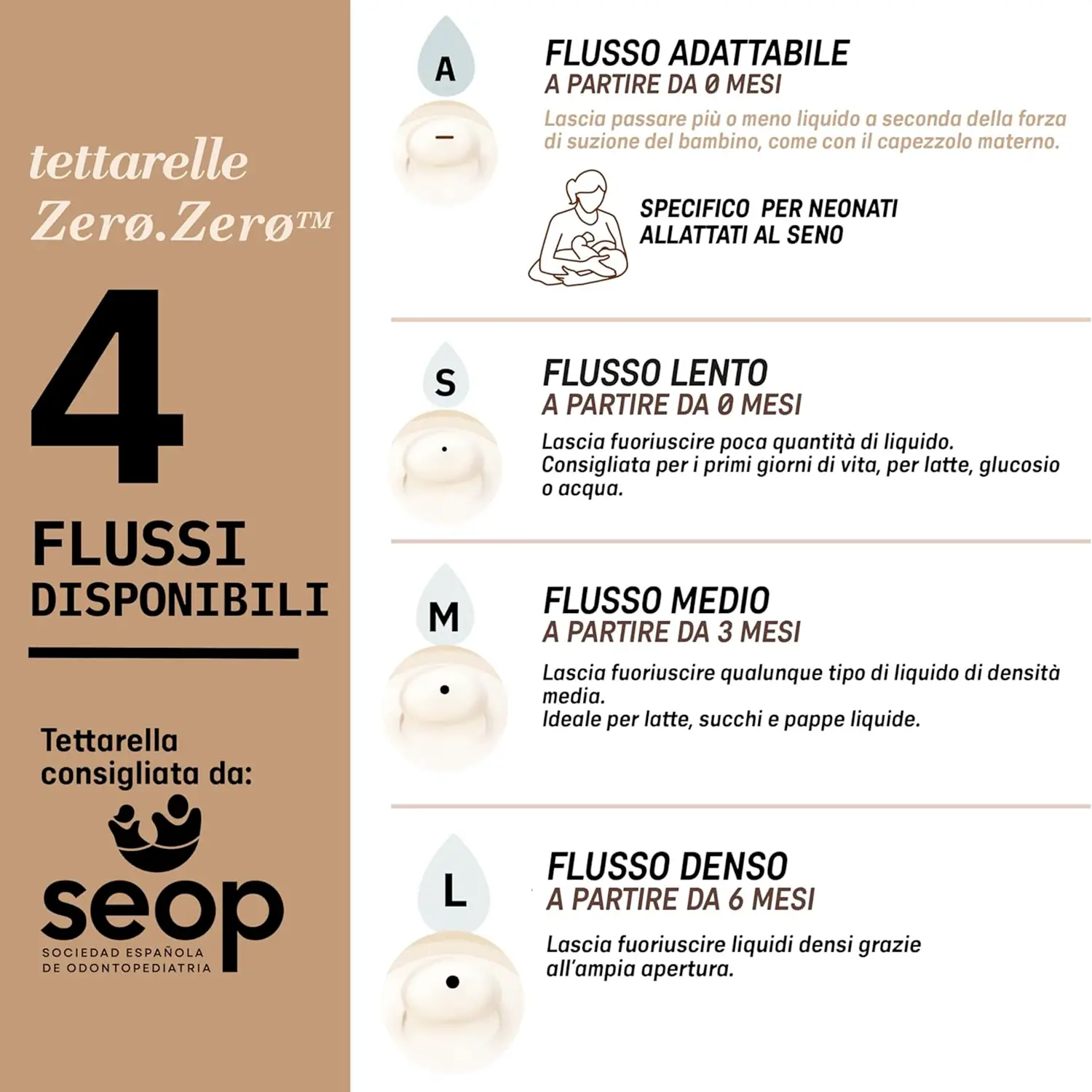 tettarelle
Zerø.Zerø™

4

FLUSSI
DISPONIBILI

Tettarella consigliata da:

seop
SOCIEDAD ESPAÑOLA DE ODONTOPEDIATRIA

A

FLUSSO ADATTABILE
A PARTIRE DA 0 MESI
Lascia passare più o meno liquido a seconda della forza di suzione del bambino, come con il capezzolo materno.

SPECIFICO PER NEONATI ALLATTATI AL SENO

S

FLUSSO LENTO
A PARTIRE DA 0 MESI
Lascia fuoriuscire poca quantità di liquido.
Consigliata per i primi giorni di vita, per latte, glucosio o acqua.

M

FLUSSO MEDIO
A PARTIRE DA 3 MESI
Lascia fuoriuscire qualunque tipo di liquido di densità media.
Ideale per latte, succhi e pappe liquide.

L

FLUSSO DENSO
A PARTIRE DA 6 MESI
Lascia fuoriuscire liquidi densi grazie all'ampia apertura.