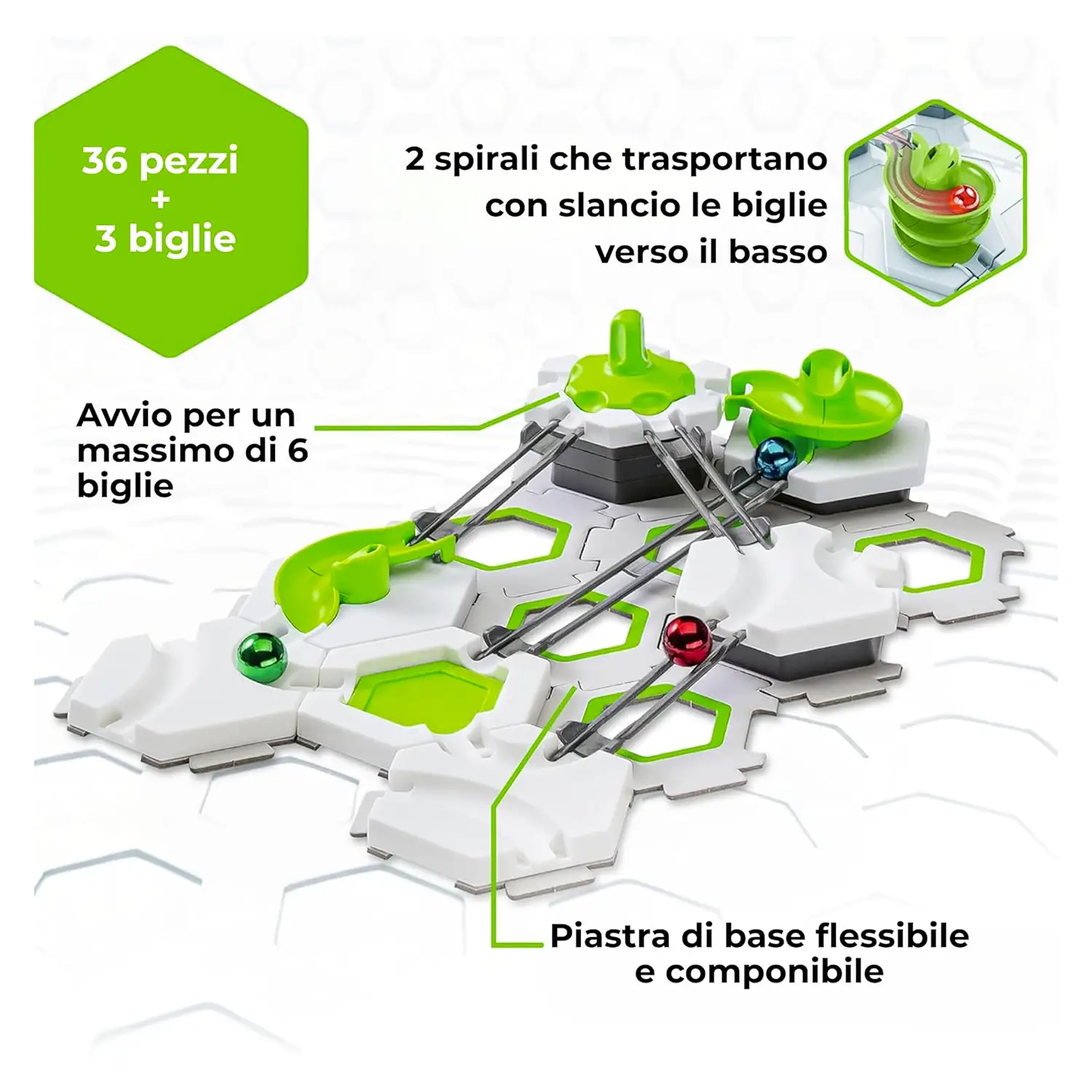 36 pezzi
+
3 biglie

2 spirali che trasportano con slancio le biglie verso il basso

Avvio per un massimo di 6 biglie

Piastra di base flessibile e componibile