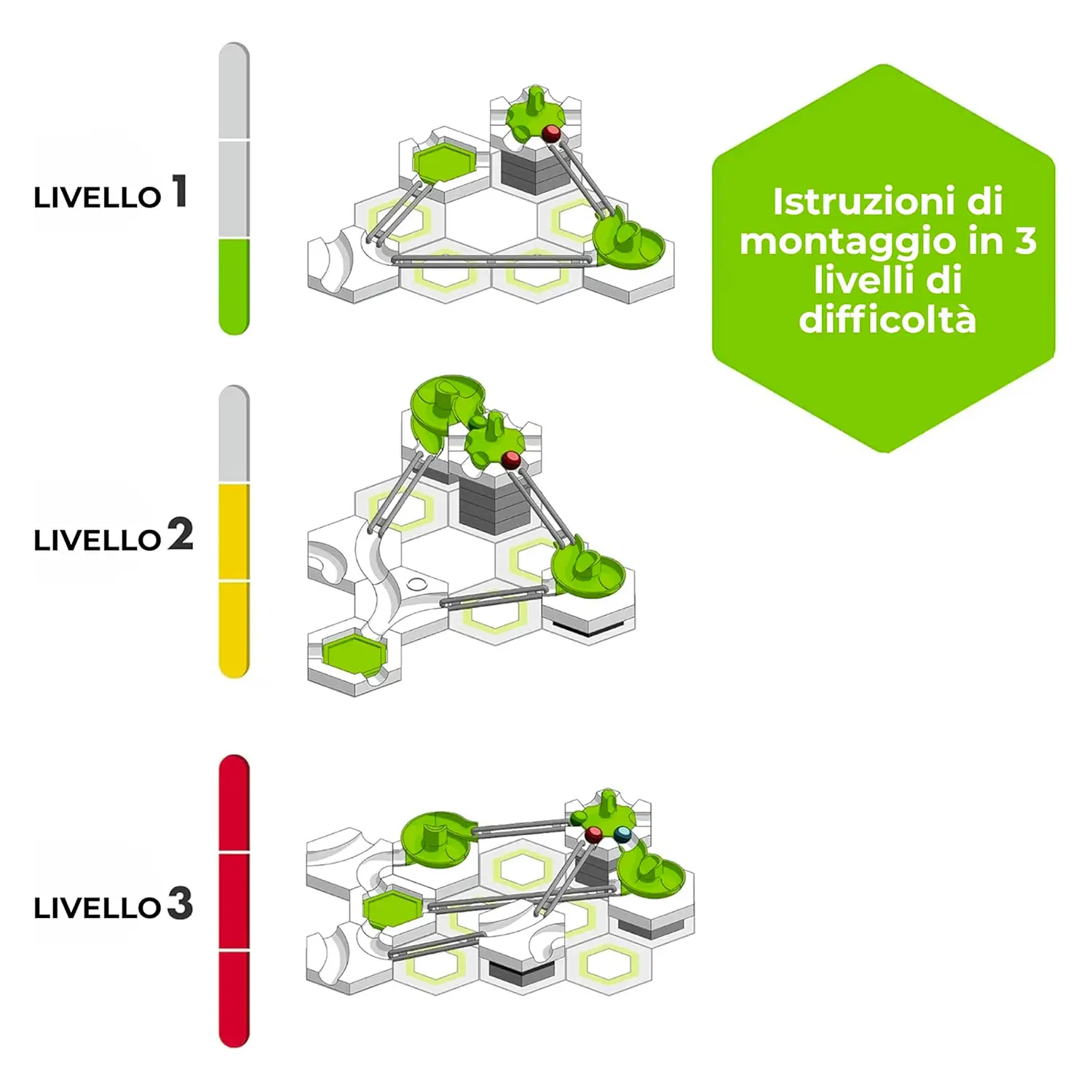 LIVELLO 1

Istruzioni di montaggio in 3 livelli di difficoltà

LIVELLO 2

LIVELLO 3