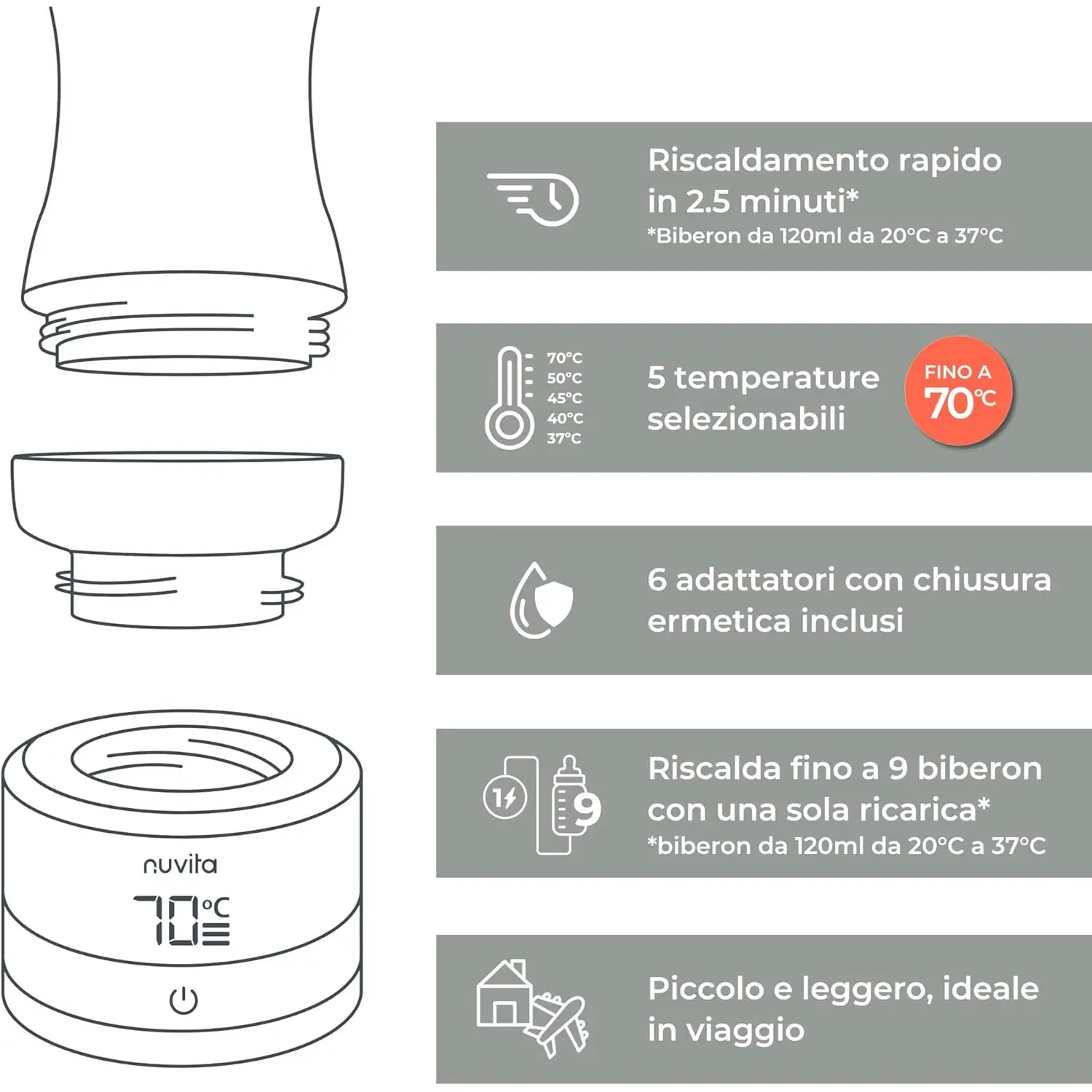 nuvita

70°C

Riscaldamento rapido in 2.5 minuti*
*Biberon da 120ml da 20°C a 37°C

70°C
50°C
45°C
40°C
37°C

5 temperature selezionabili

FINO A 70°C

6 adattatori con chiusura ermetica inclusi

1
9

Riscalda fino a 9 biberon con una sola ricarica*
*biberon da 120ml da 20°C a 37°C

Piccolo e leggero, ideale in viaggio