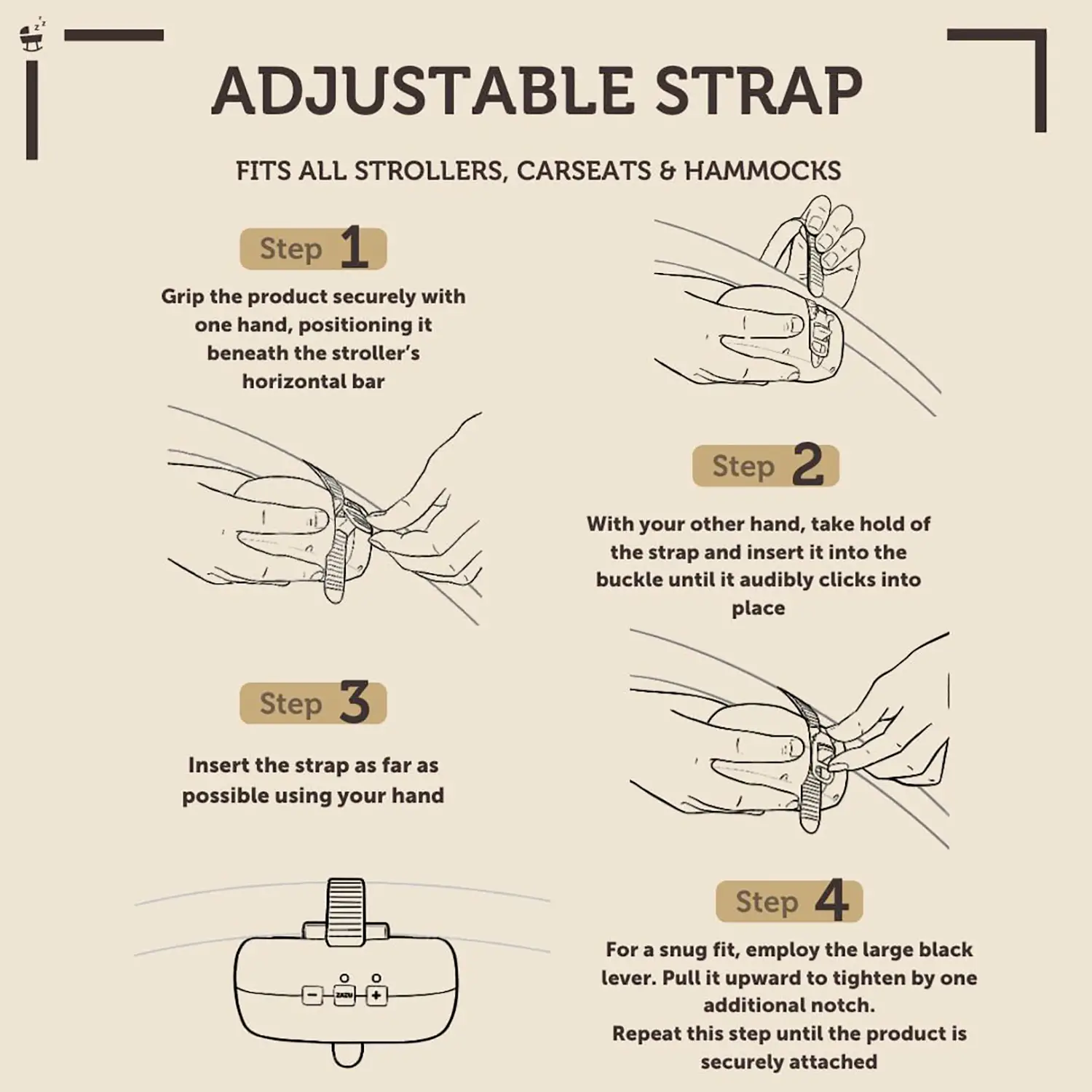 ADJUSTABLE STRAP

FITS ALL STROLLERS, CARSEATS & HAMMOCKS

Step 1

Grip the product securely with one hand, positioning it beneath the stroller's horizontal bar

Step 2

With your other hand, take hold of the strap and insert it into the buckle until it audibly clicks into place

Step 3

Insert the strap as far as possible using your hand

Step 4

For a snug fit, employ the large black lever. Pull it upward to tighten by one additional notch.
Repeat this step until the product is securely attached

− ZAZU +